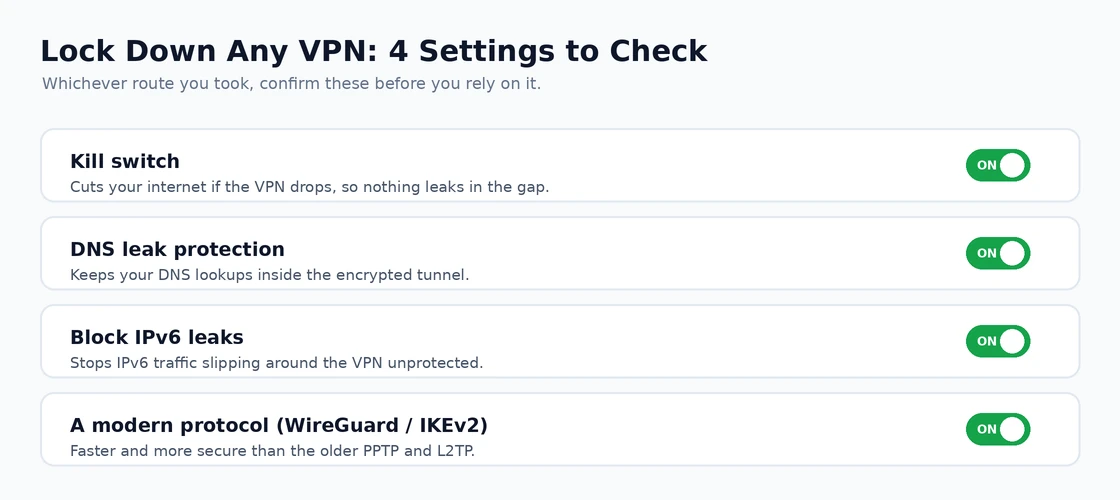 Lock Down Any VPN: 4 Settings to Check

Whichever route you took, confirm these before you rely on it.

Kill switch
Cuts your internet if the VPN drops, so nothing leaks in the gap.
ON

DNS leak protection
Keeps your DNS lookups inside the encrypted tunnel.
ON

Block IPv6 leaks
Stops IPv6 traffic slipping around the VPN unprotected.
ON

A modern protocol (WireGuard / IKEv2)
Faster and more secure than the older PPTP and L2TP.
ON